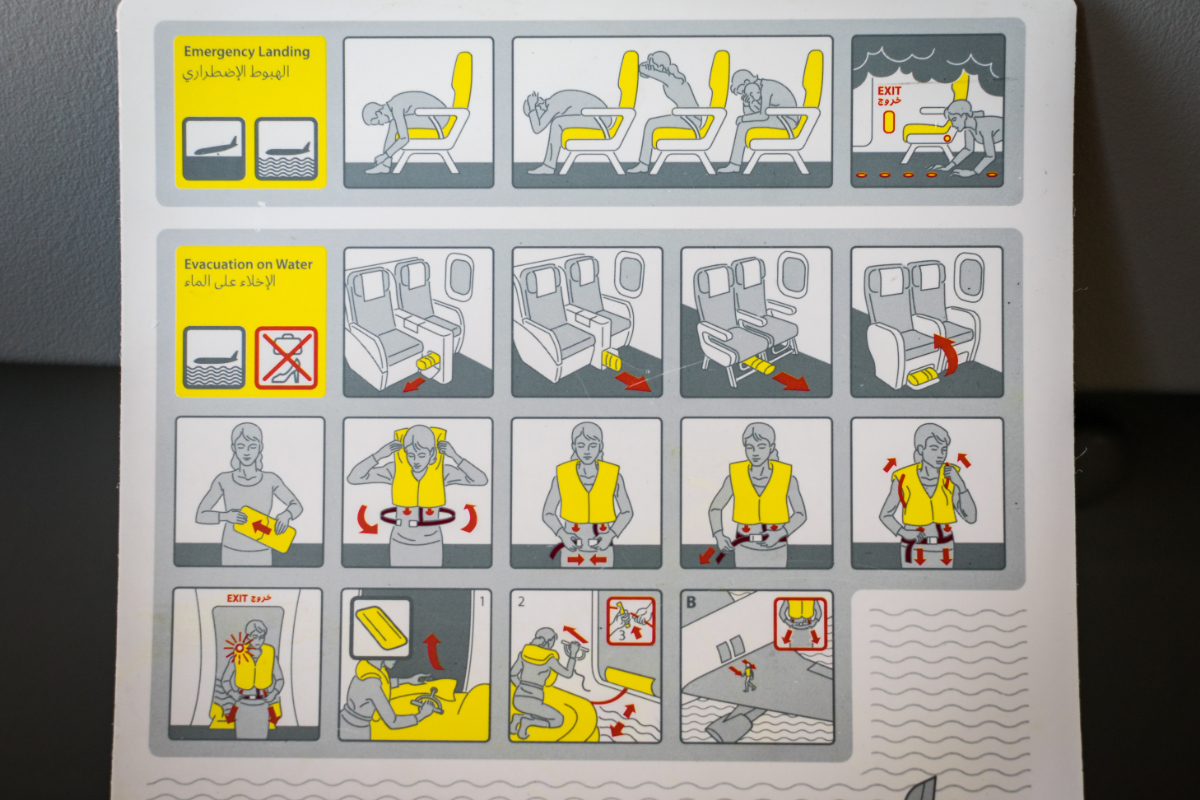 Emergency Landing
الهبوط الإضطراري

EXIT
خروج

Evacuation on Water
الإخلاء على الماء

EXIT خروج

1

2

3

B